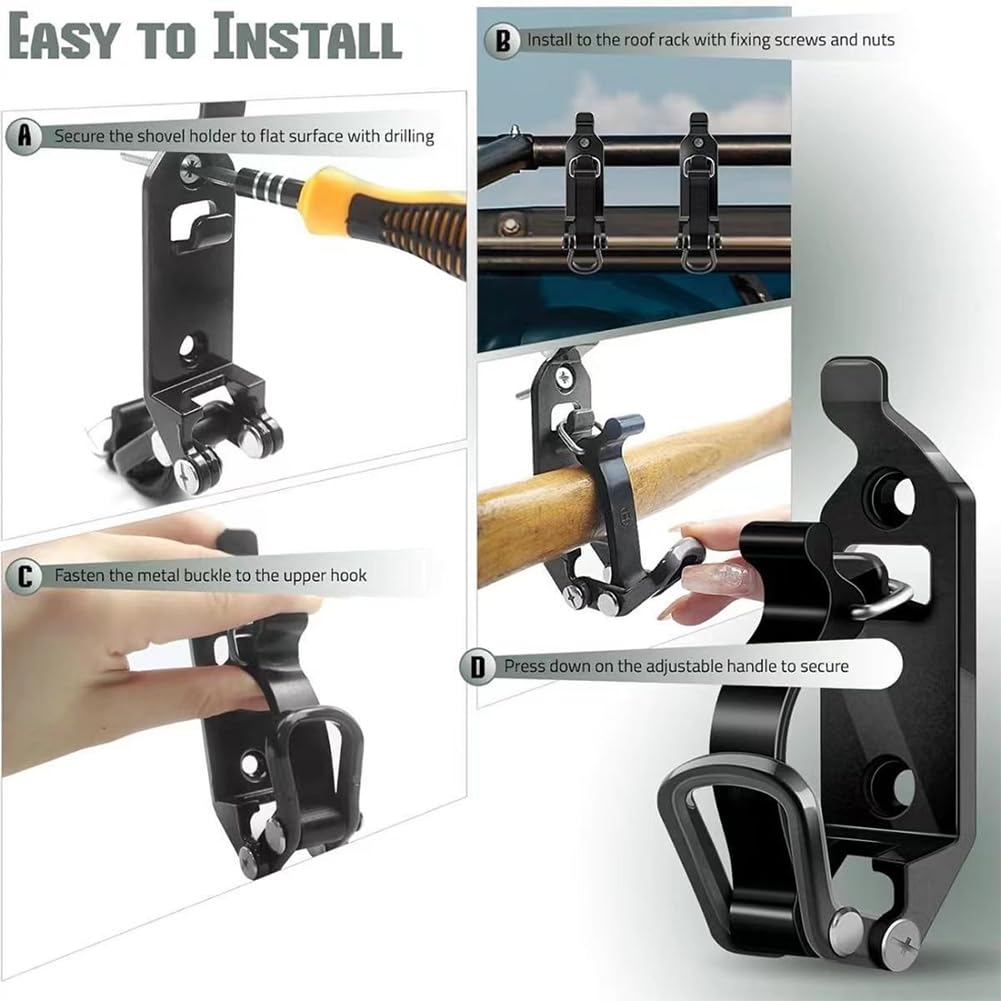 EASY TO INSTALL

A Secure the shovel holder to flat surface with drilling

B Install to the roof rack with fixing screws and nuts

C Fasten the metal buckle to the upper hook

D Press down on the adjustable handle to secure