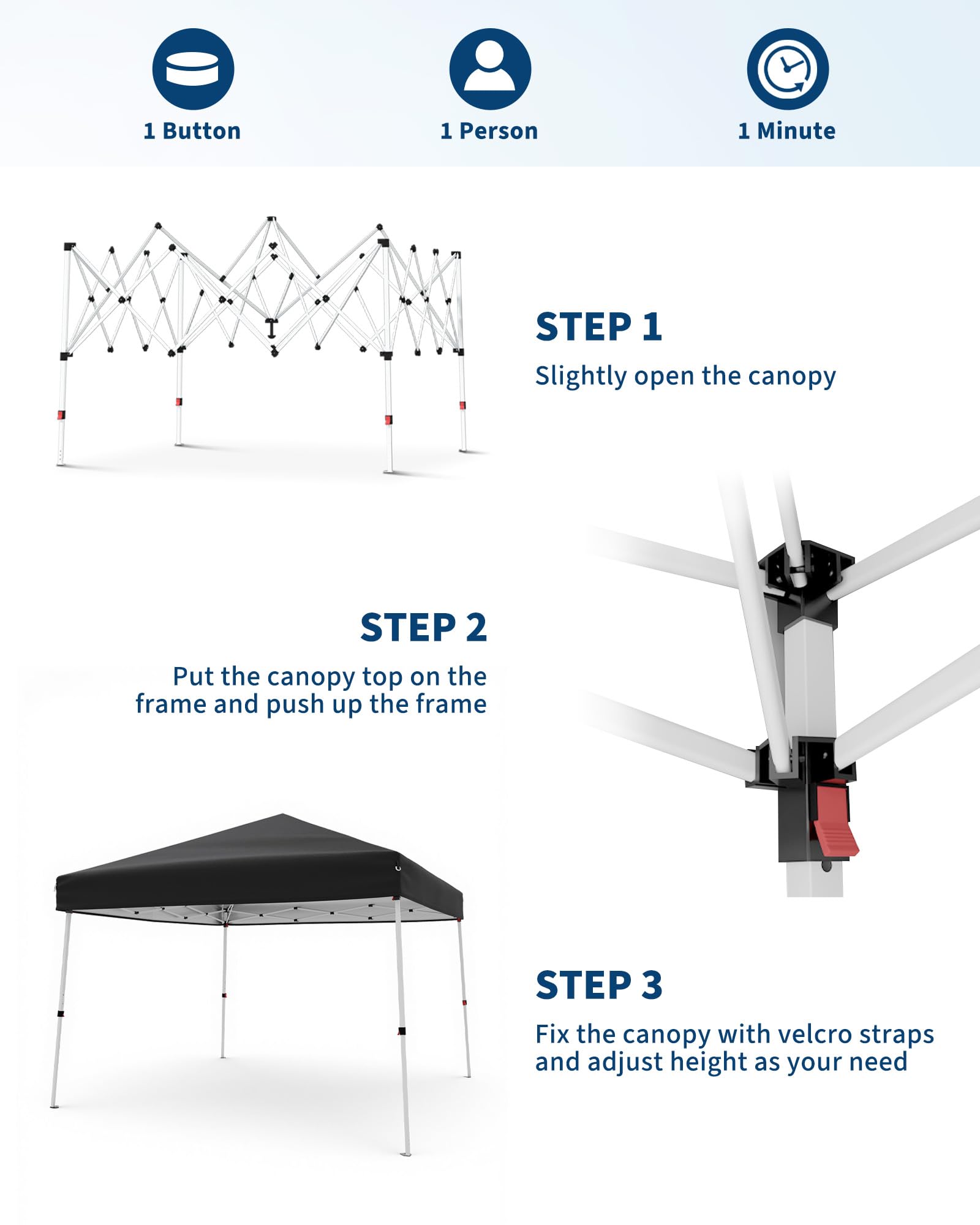 1 Button

1 Person

1 Minute

STEP 1

Slightly open the canopy

STEP 2

Put the canopy top on the frame and push up the frame

STEP 3

Fix the canopy with velcro straps and adjust height as your need