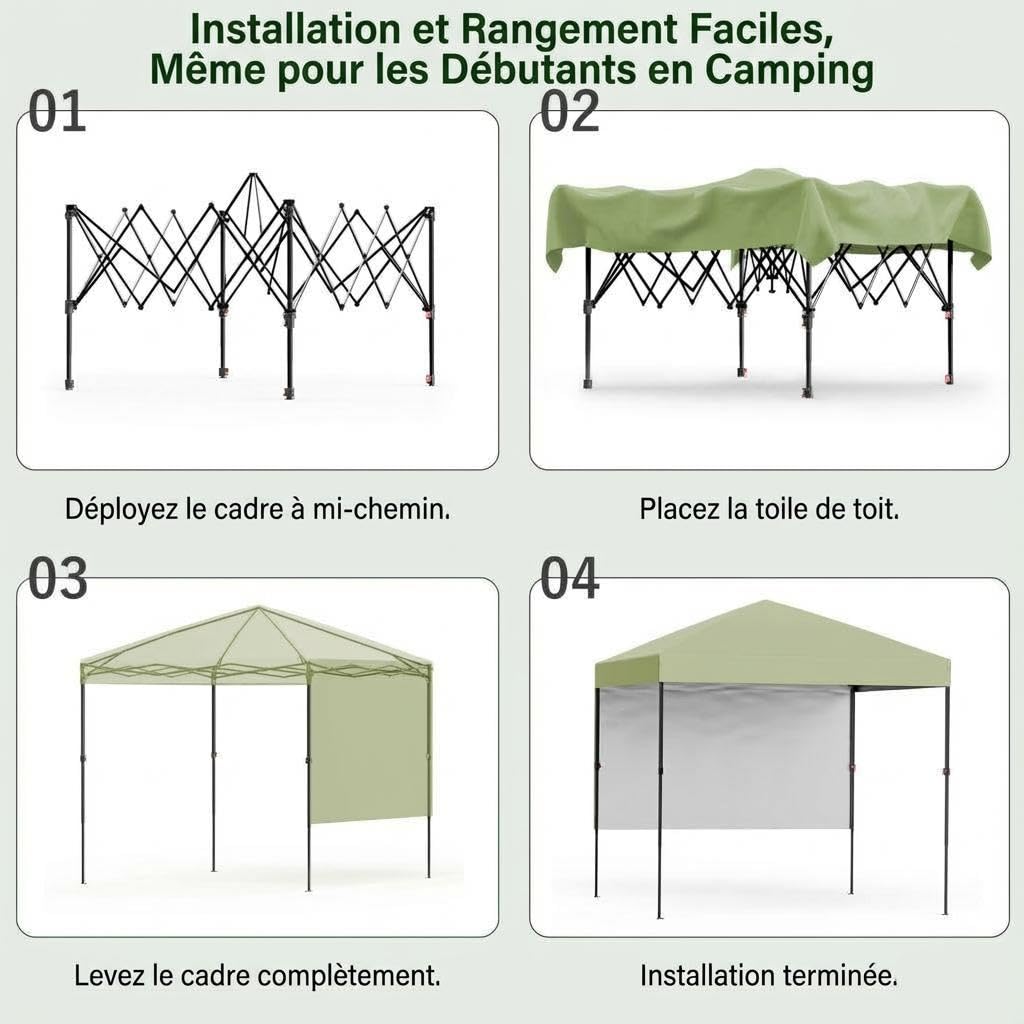 Installation et Rangement Faciles, Même pour les Débutants en Camping

01

Déployez le cadre à mi-chemin.

02

Placez la toile de toit.

03

Levez le cadre complètement.

04

Installation terminée.