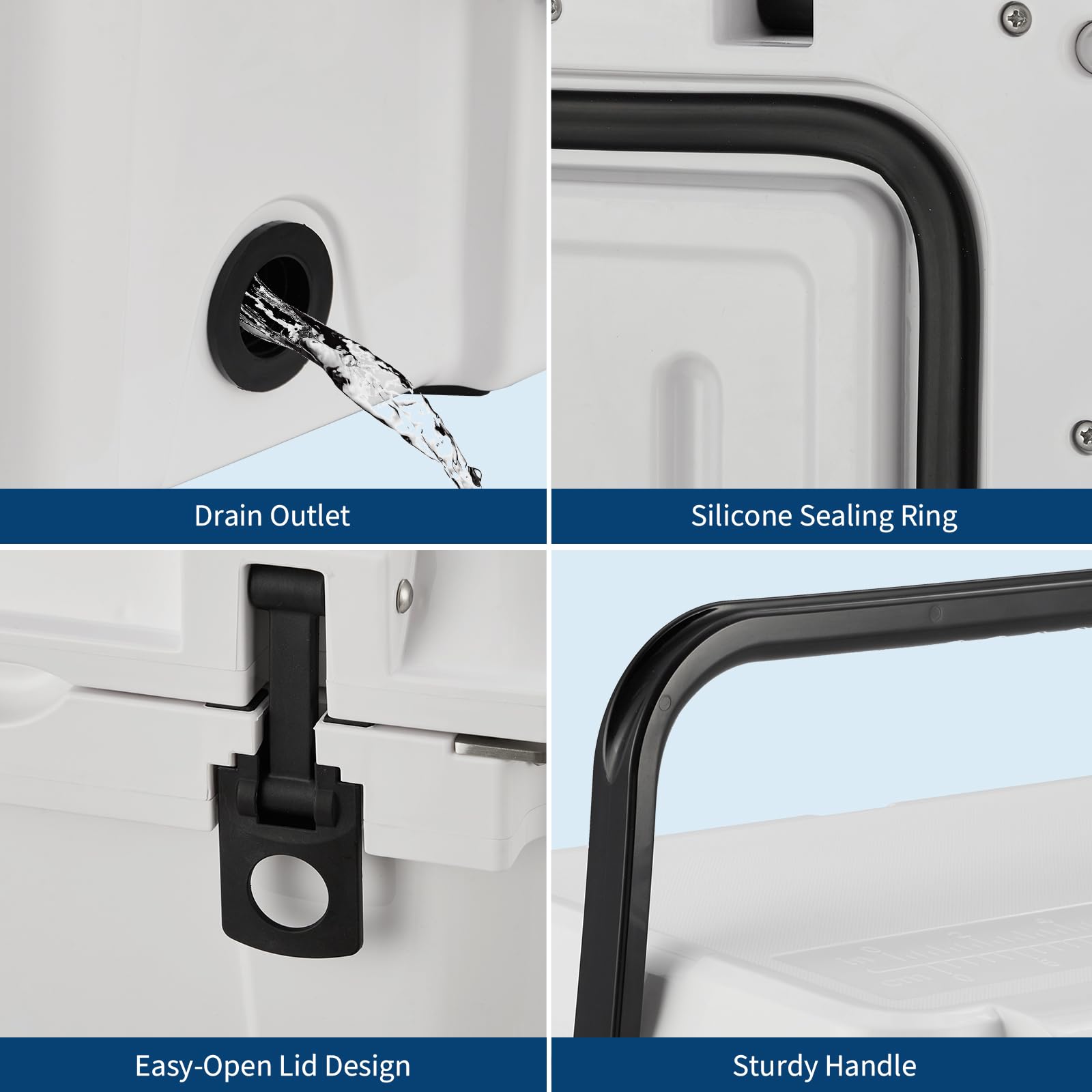 Drain Outlet

Silicone Sealing Ring

Easy-Open Lid Design

Sturdy Handle