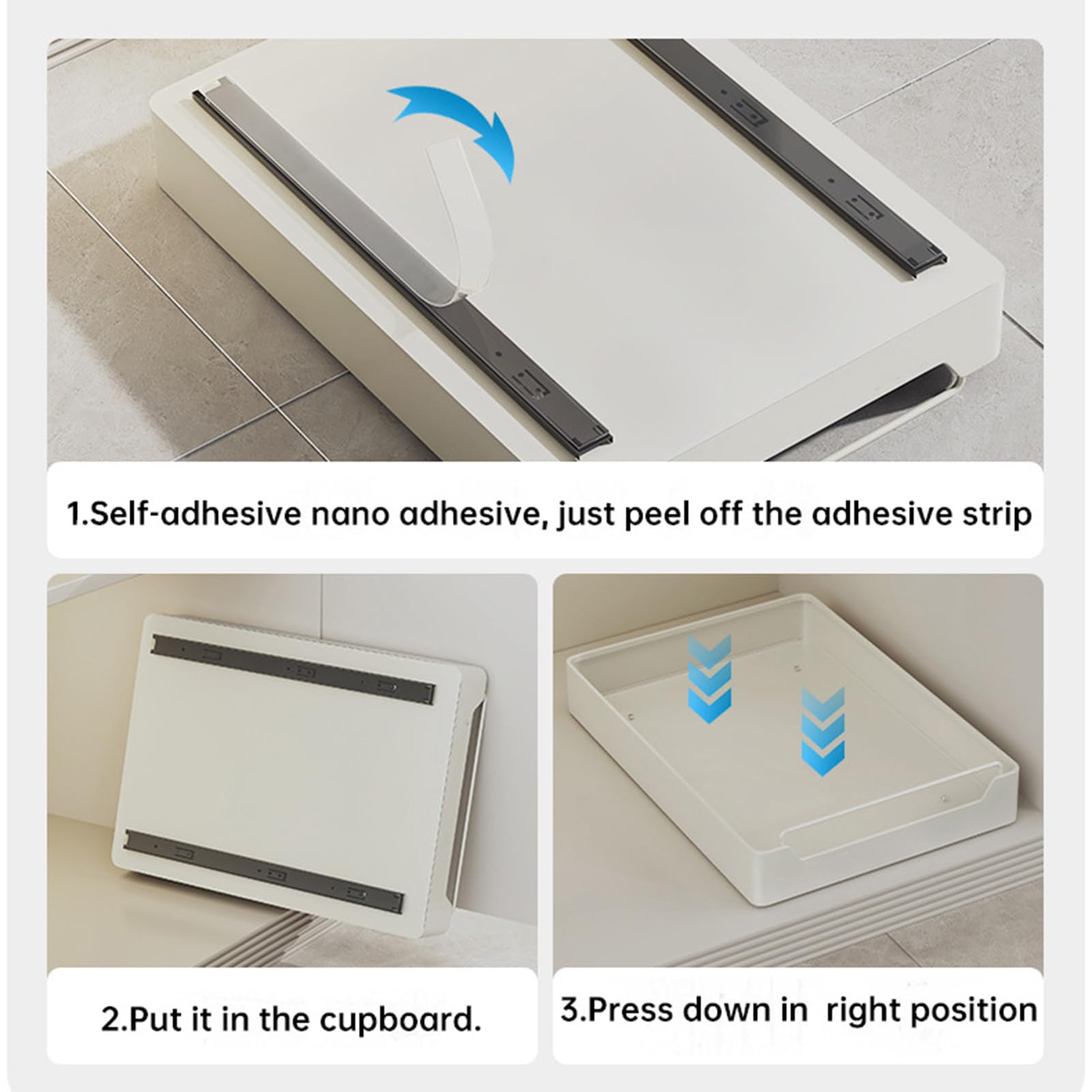 1.Self-adhesive nano adhesive, just peel off the adhesive strip

2.Put it in the cupboard.

3.Press down in  right position