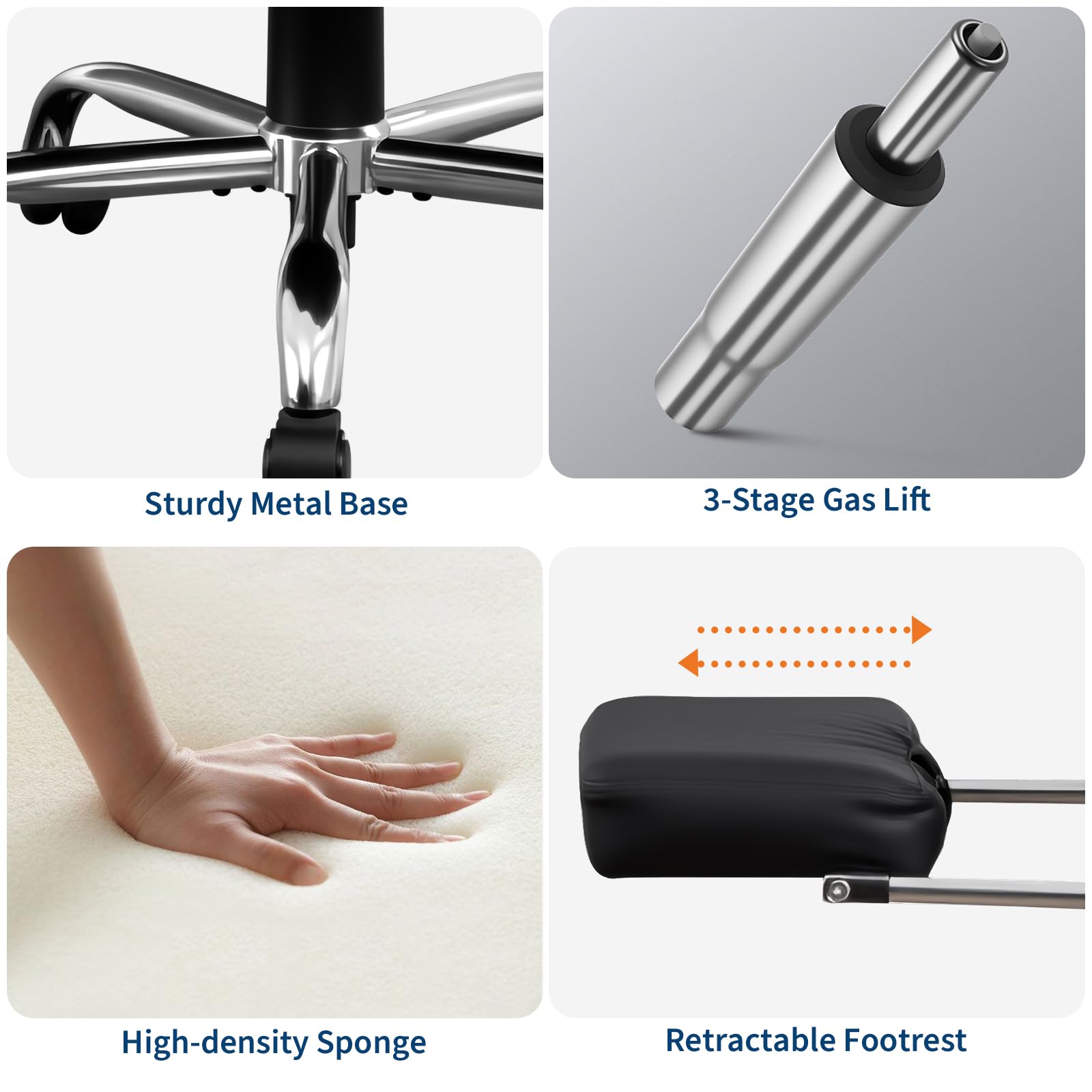 Sturdy Metal Base

3-Stage Gas Lift

High-density Sponge

Retractable Footrest