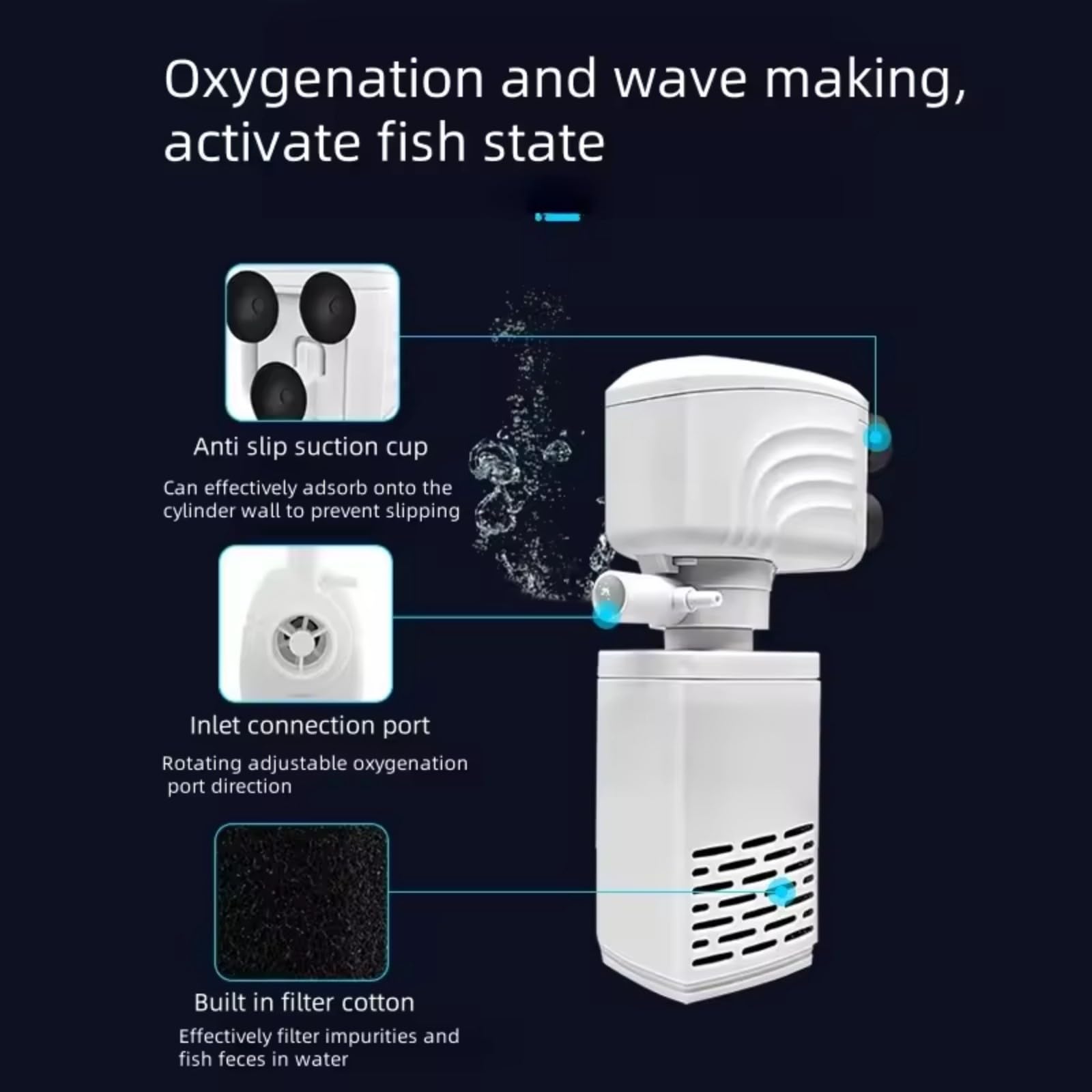 Oxygenation and wave making, activate fish state

Anti slip suction cup

Can effectively adsorb onto the cylinder wall to prevent slipping

Inlet connection port

Rotating adjustable oxygenation port direction

Built in filter cotton

Effectively filter impurities and fish feces in water