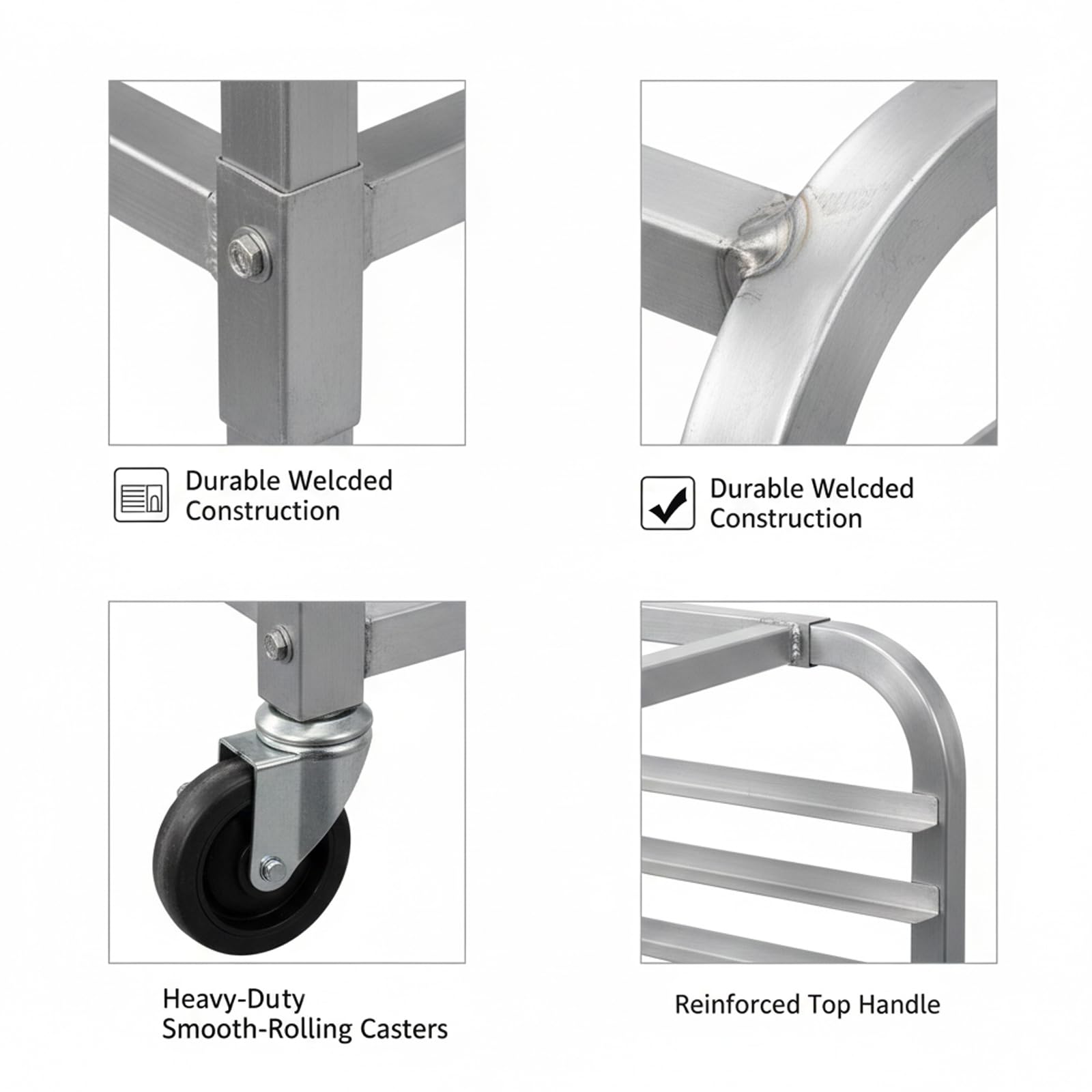 Durable Welcded Construction

Durable Welcded Construction

Heavy-Duty Smooth-Rolling Casters

Reinforced Top Handle