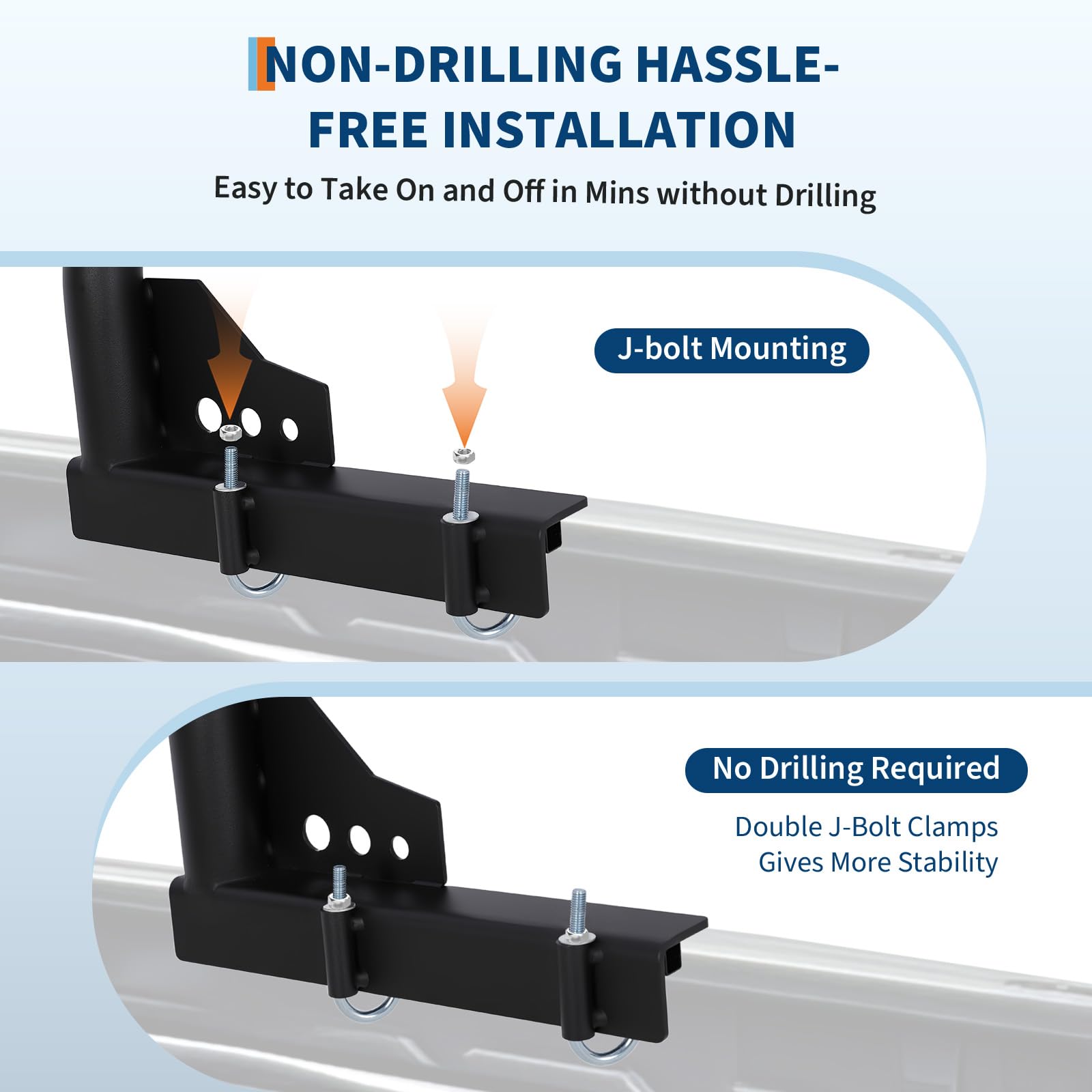 NON-DRILLING HASSLE-FREE INSTALLATION

Easy to Take On and Off in Mins without Drilling

J-bolt Mounting

No Drilling Required

Double J-Bolt Clamps Gives More Stability