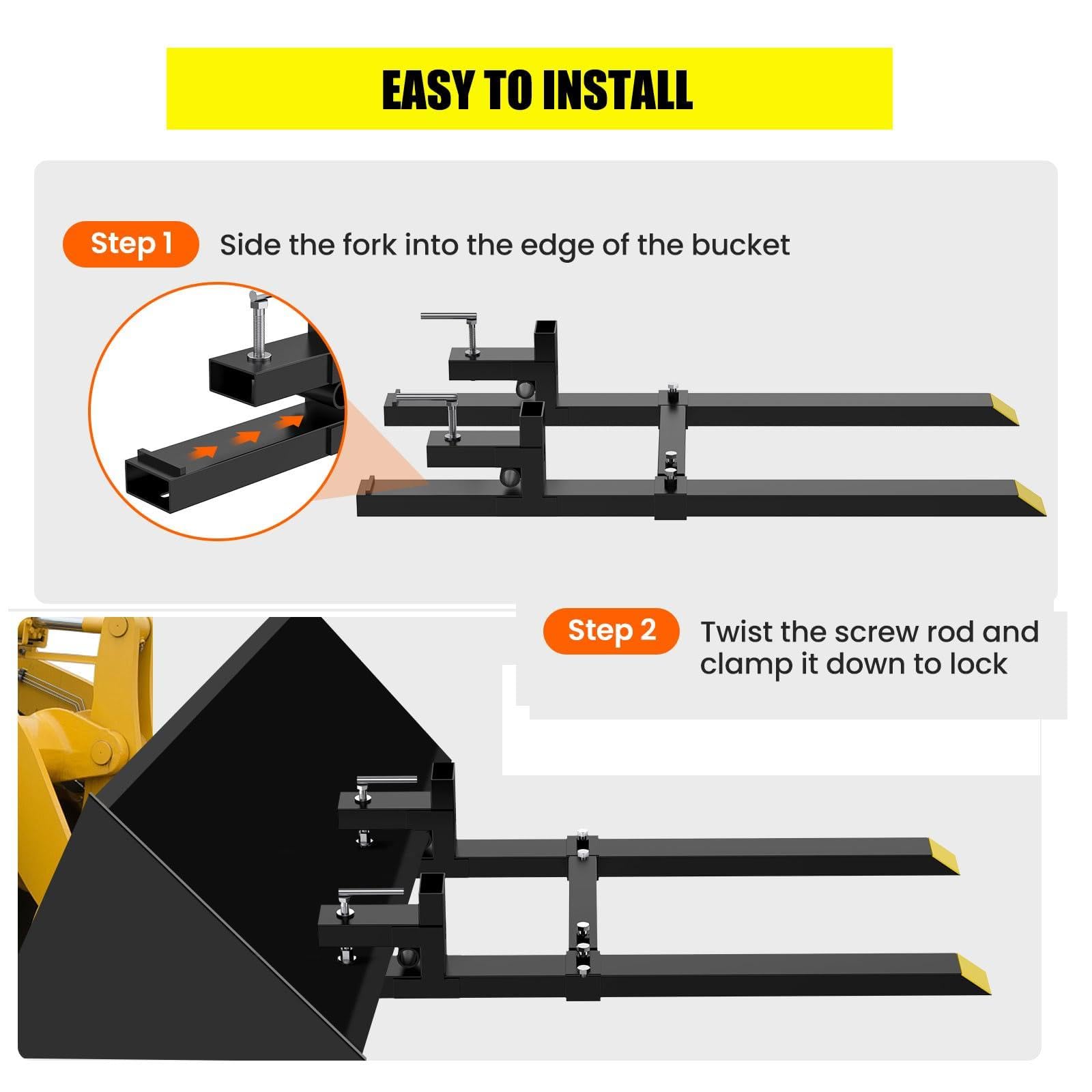 EASY TO INSTALL

Step 1 Side the fork into the edge of the bucket

Step 2 Twist the screw rod and clamp it down to lock