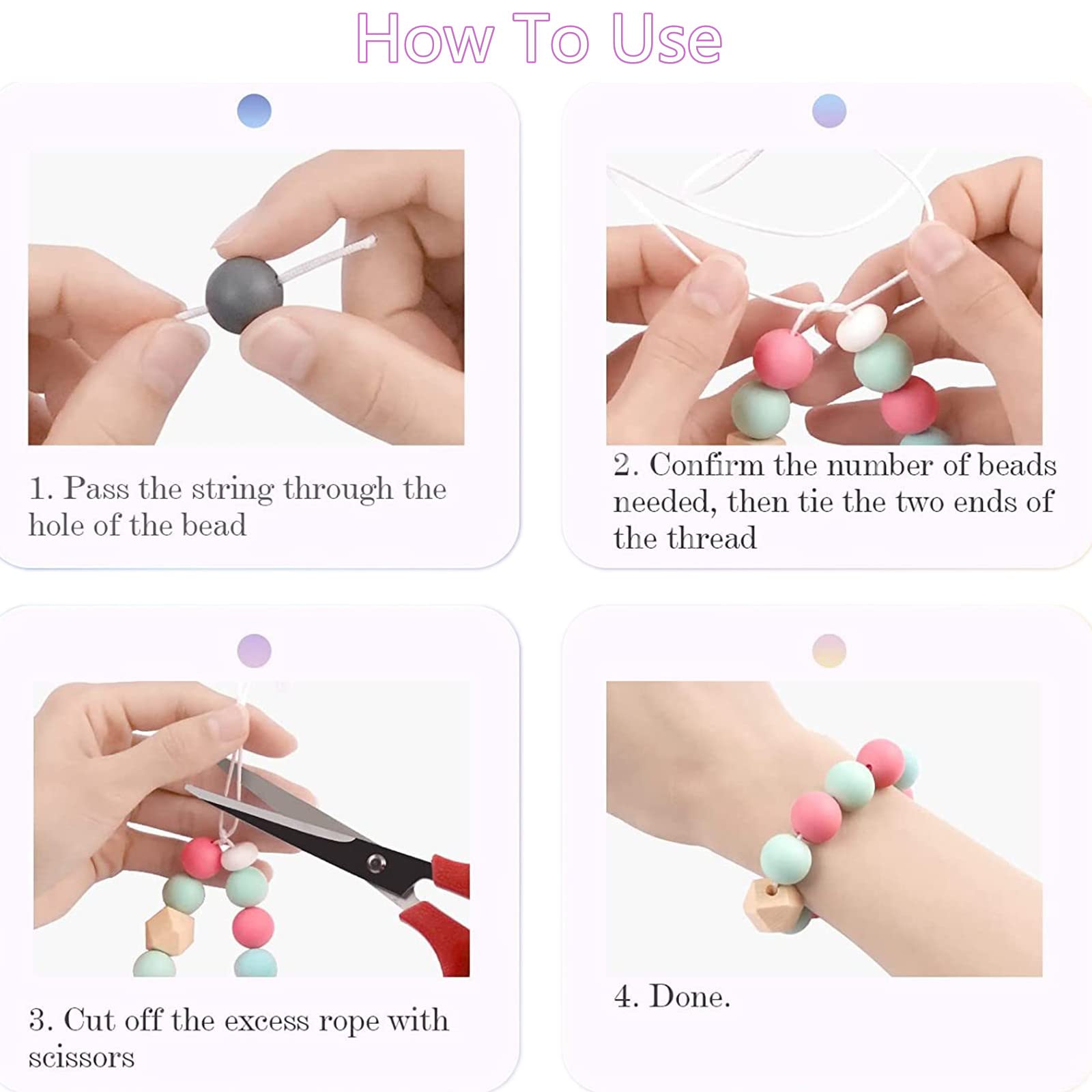 How To Use

1. Pass the string through the hole of the bead

2. Confirm the number of beads needed, then tie the two ends of the thread

3. Cut off the excess rope with scissors

4. Done.