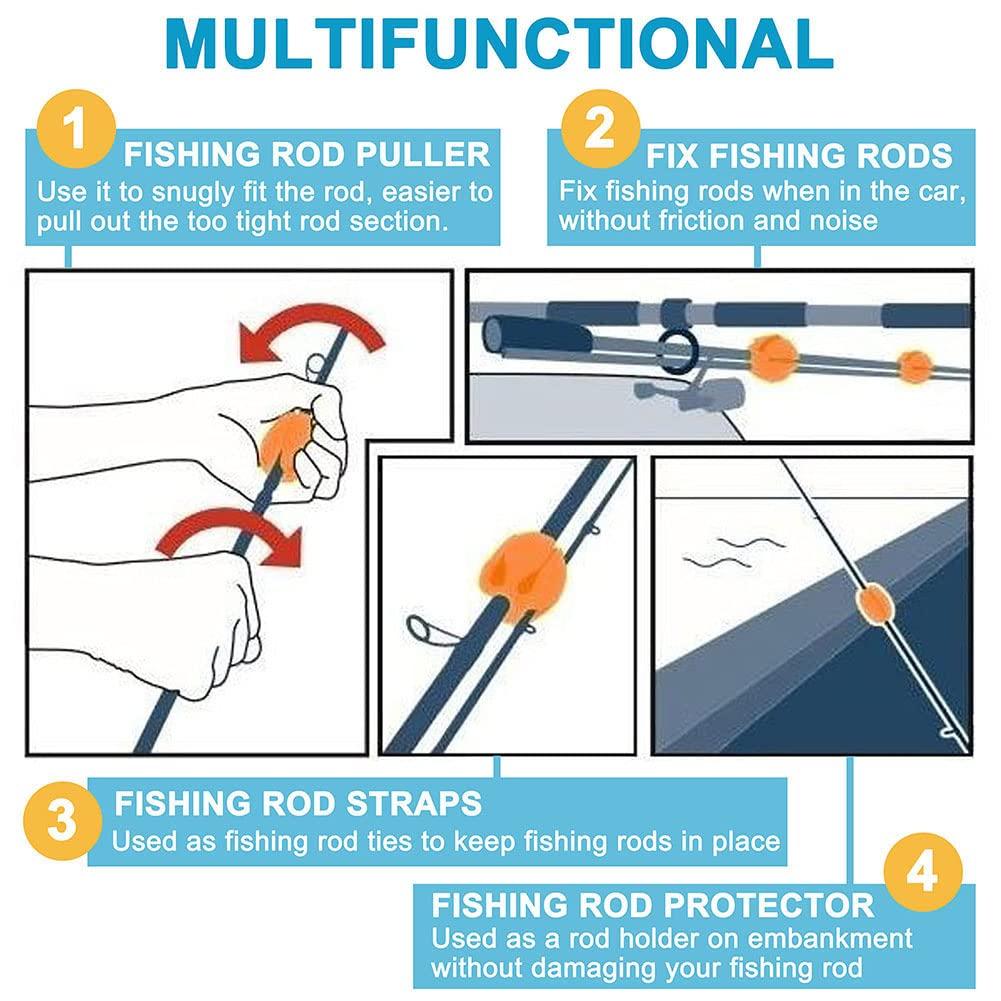 MULTIFUNCTIONAL

1
FISHING ROD PULLER
Use it to snugly fit the rod, easier to pull out the too tight rod section.

2
FIX FISHING RODS
Fix fishing rods when in the car, without friction and noise

3
FISHING ROD STRAPS
Used as fishing rod ties to keep fishing rods in place

4
FISHING ROD PROTECTOR
Used as a rod holder on embankment without damaging your fishing rod