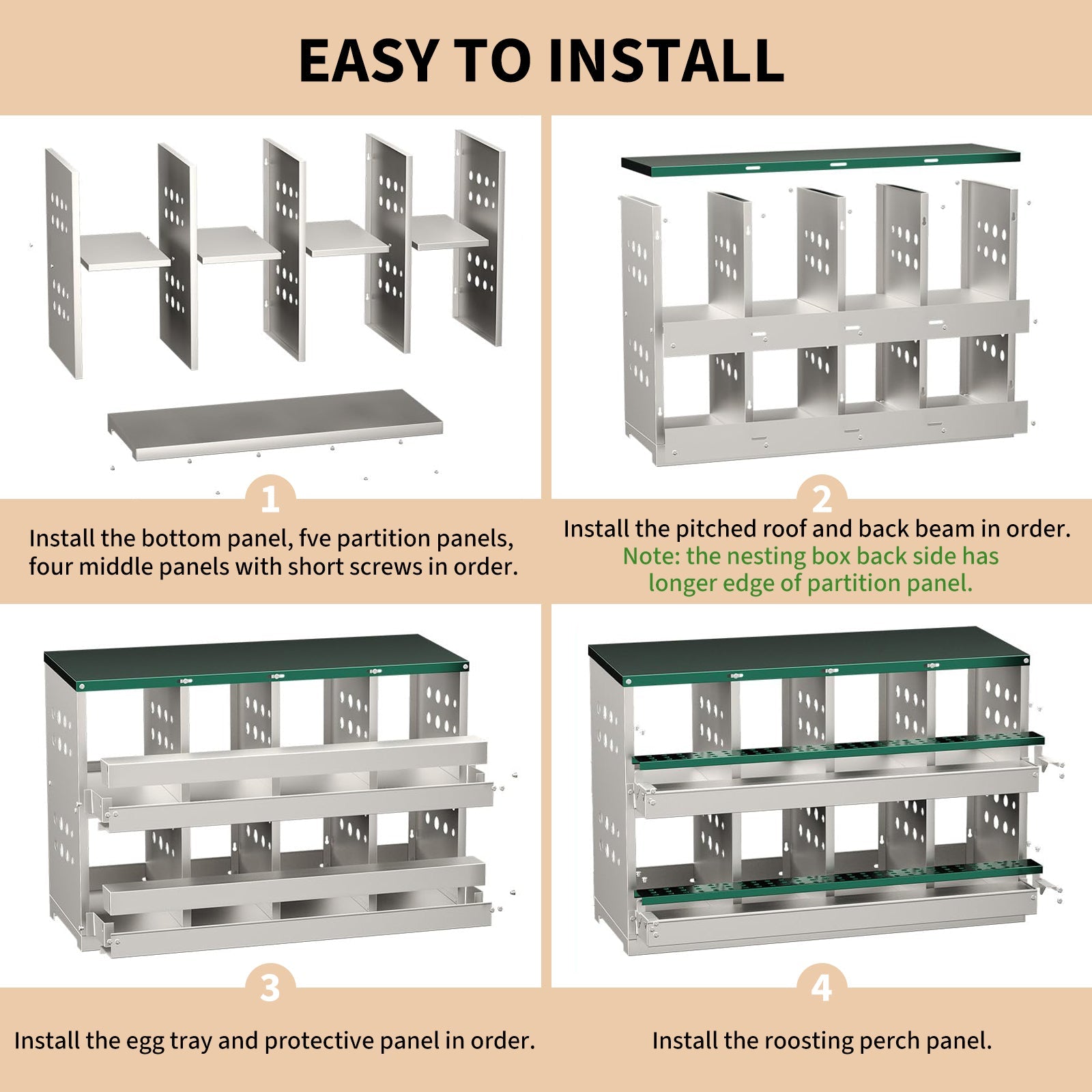 EASY TO INSTALL

1

Install the bottom panel, fve partition panels, four middle panels with short screws in order.

2

Install the pitched roof and back beam in order.
Note: the nesting box back side has longer edge of partition panel.

3

Install the egg tray and protective panel in order.

4

Install the roosting perch panel.