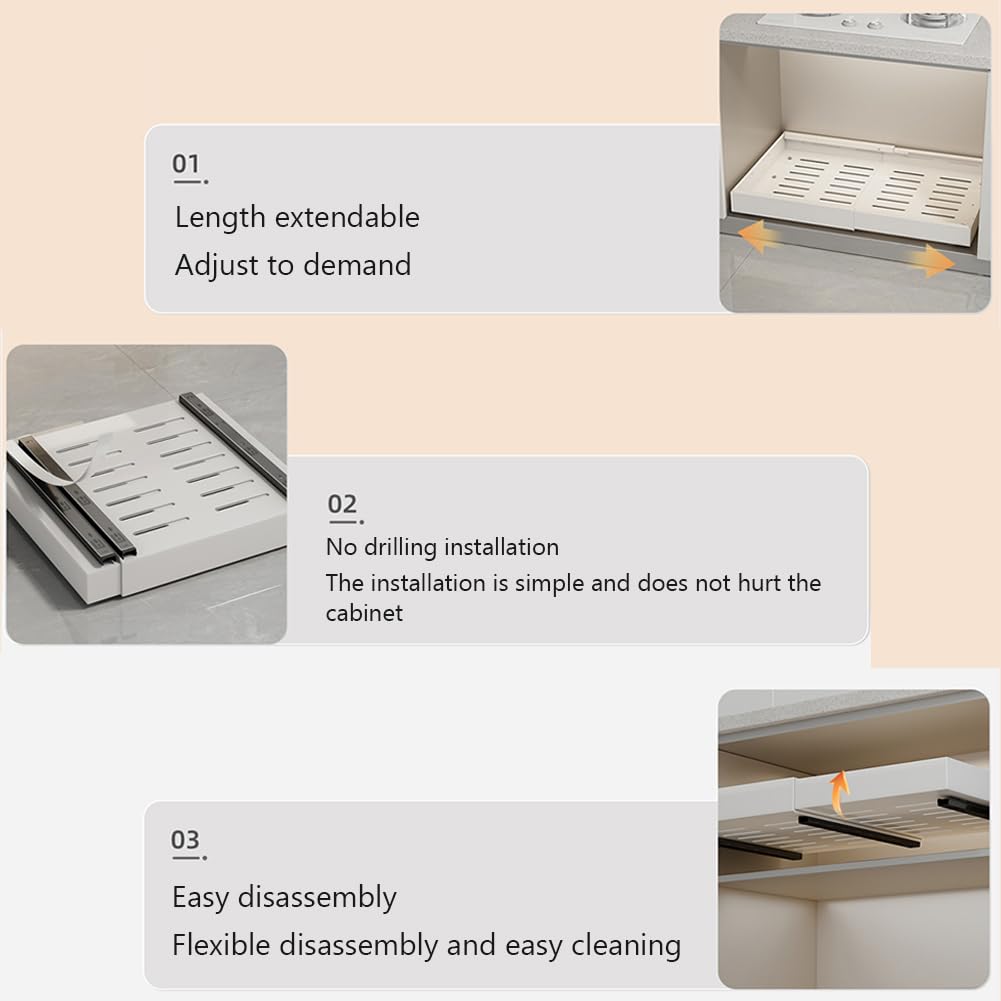 01.

Length extendable

Adjust to demand

02.

No drilling installation

The installation is simple and does not hurt the cabinet

03.

Easy disassembly

Flexible disassembly and easy cleaning