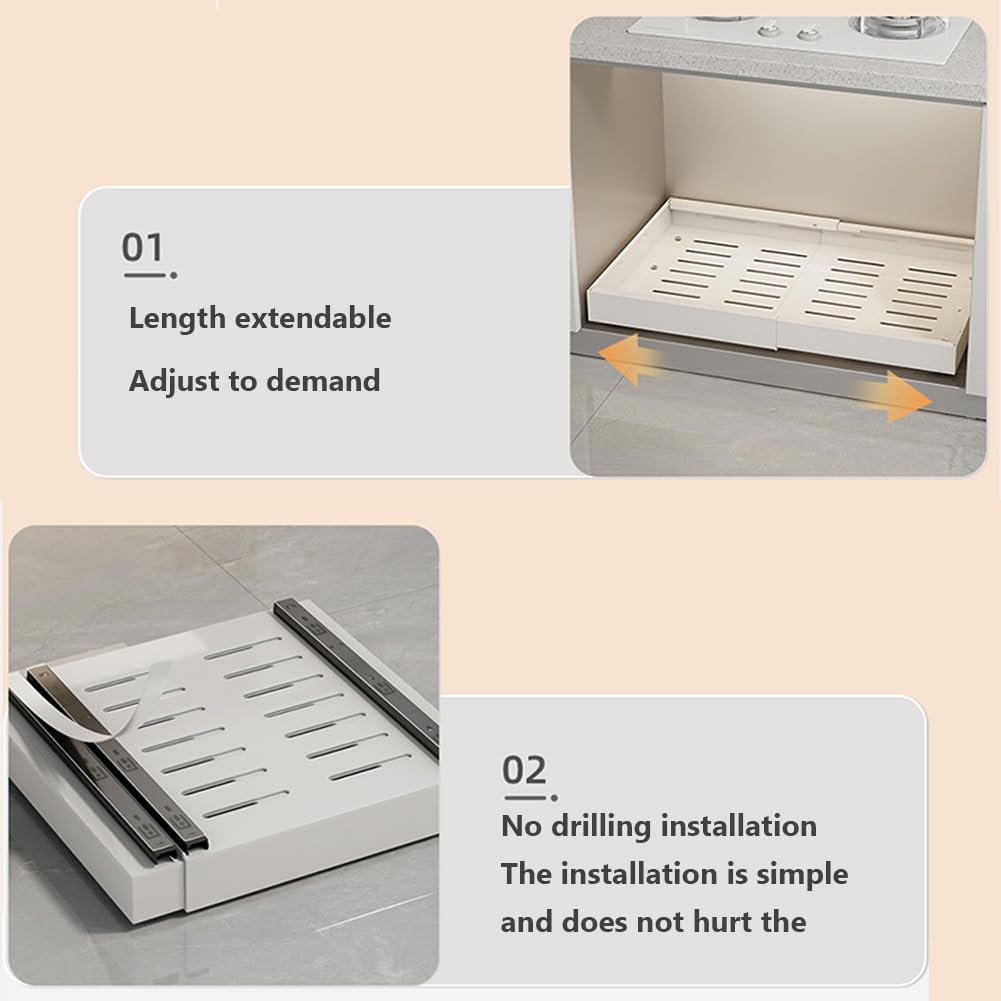 01

Length extendable

Adjust to demand

02

No drilling installation

The installation is simple and does not hurt the