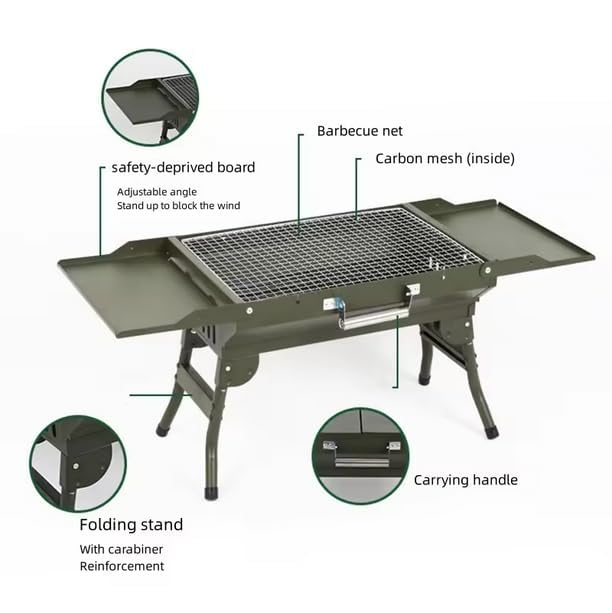 Barbecue net

Carbon mesh (inside)

safety-deprived board

Adjustable angle
Stand up to block the wind

Carrying handle

Folding stand

With carabiner
Reinforcement