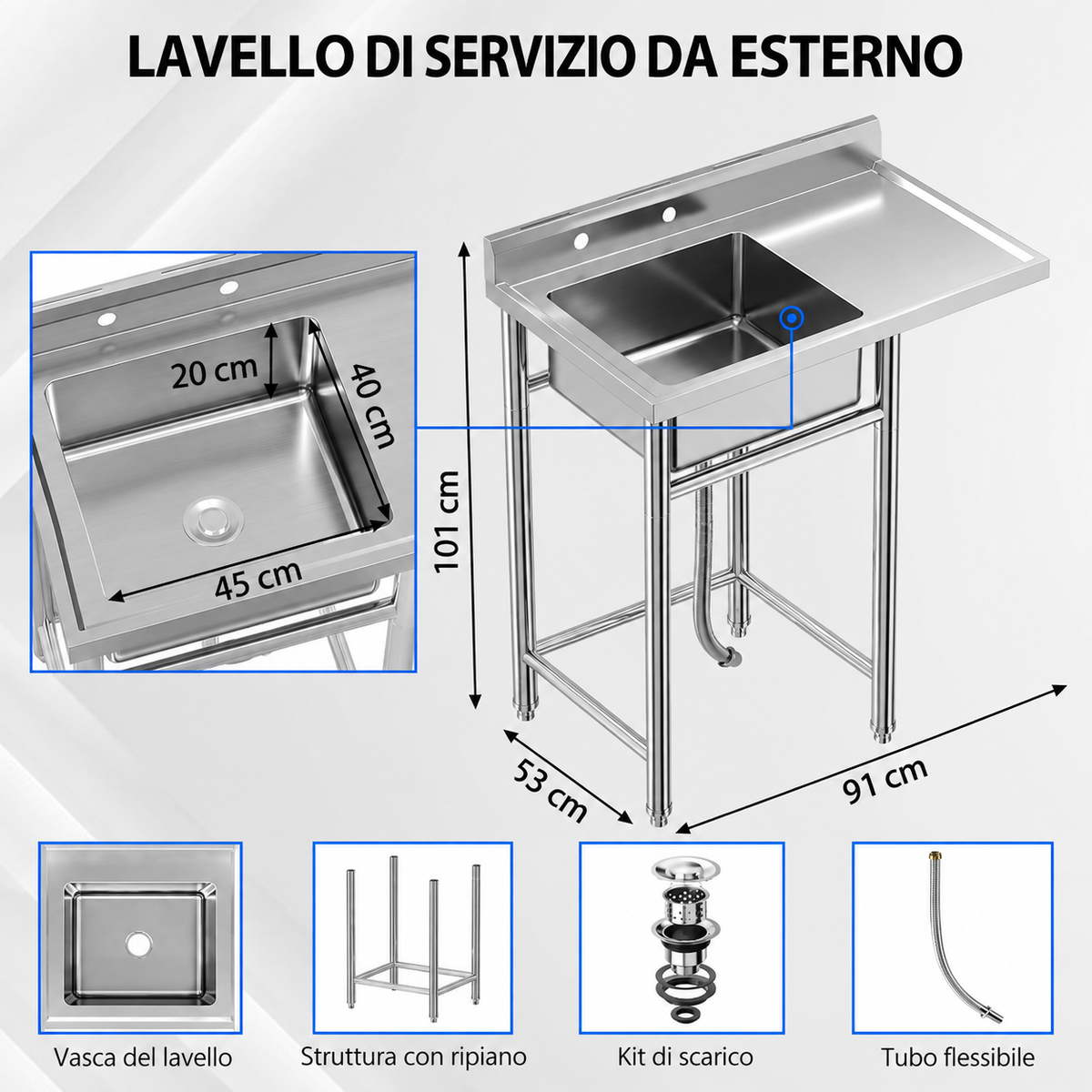 LAVELLO DI SERVIZIO DA ESTERNO

20 cm
40 cm
45 cm
101 cm
53 cm
91 cm

Vasca del lavello
Struttura con ripiano
Kit di scarico
Tubo flessibile