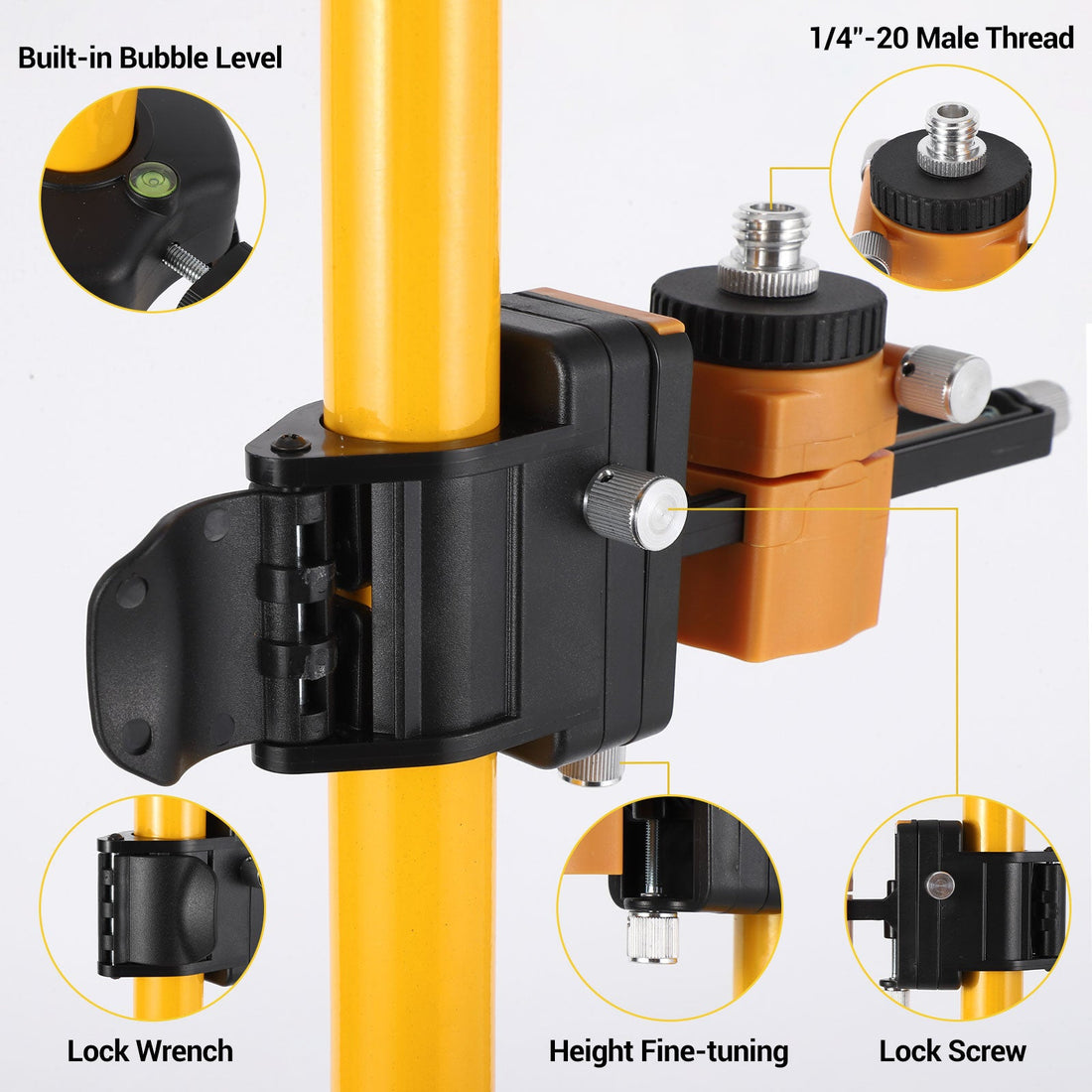 Built-in Bubble Level

1/4"-20 Male Thread

Lock Wrench

Height Fine-tuning

Lock Screw