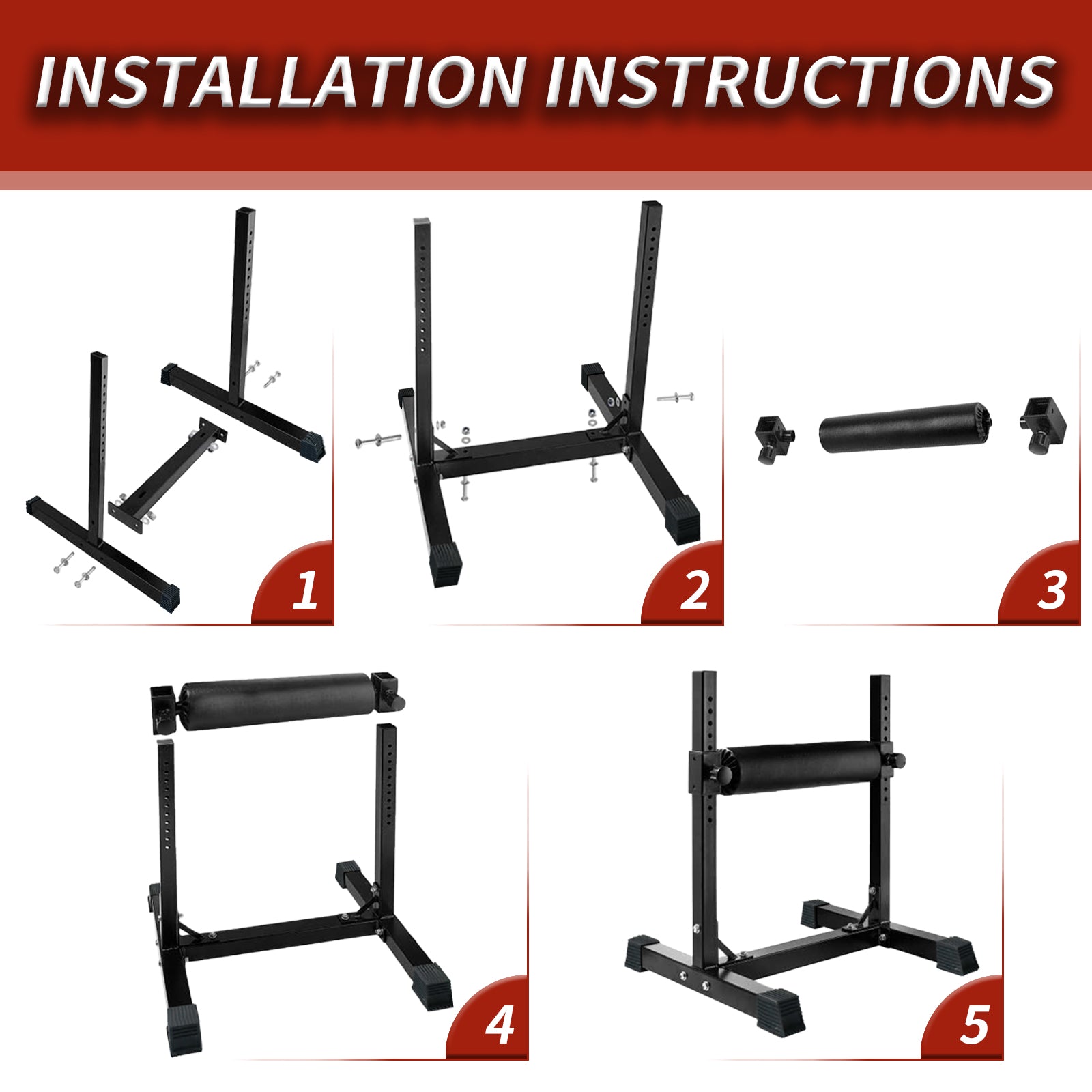 INSTALLATION INSTRUCTIONS

1

2

3

4

5