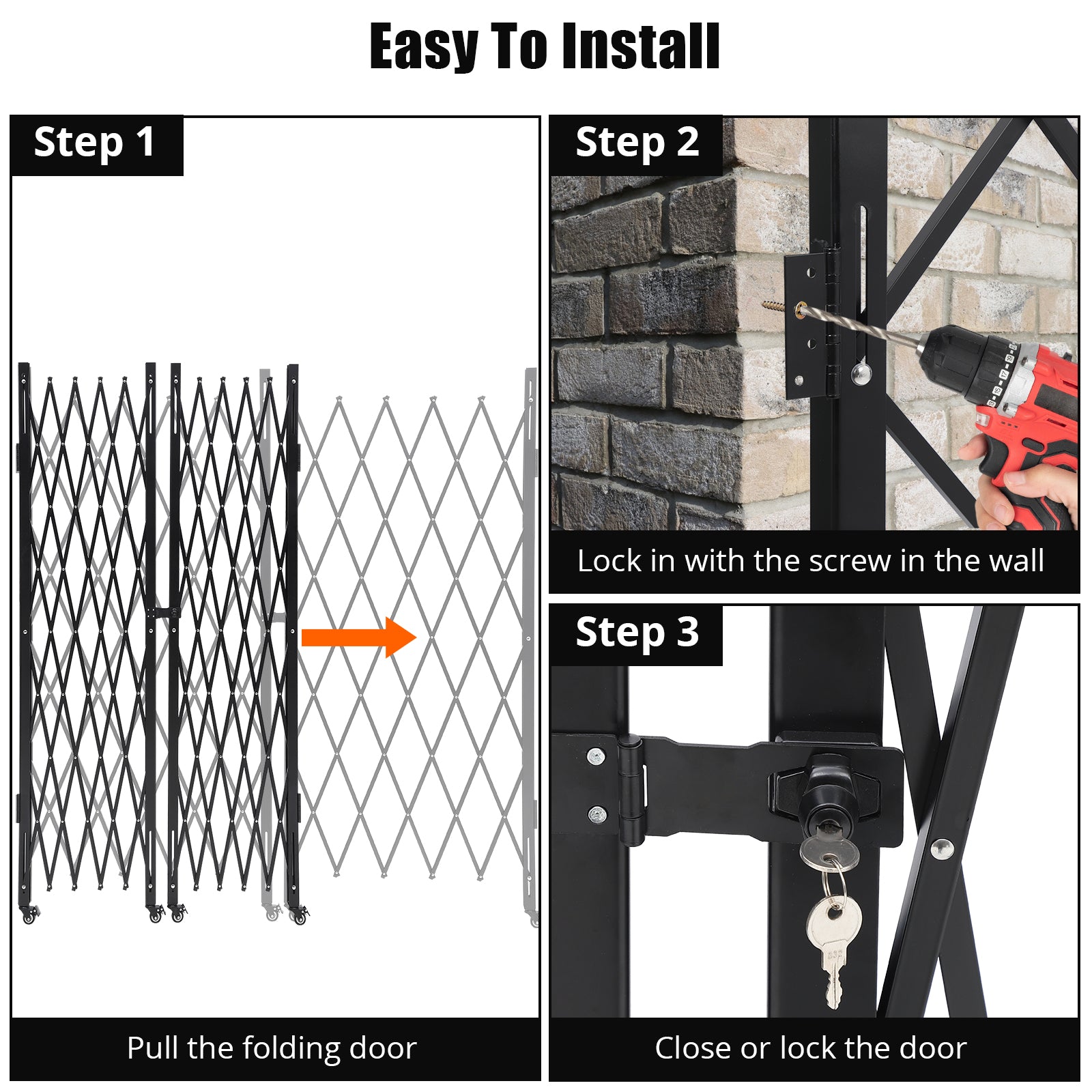 Easy To Install

Step 1

Pull the folding door

Step 2

Lock in with the screw in the wall

Step 3

Close or lock the door