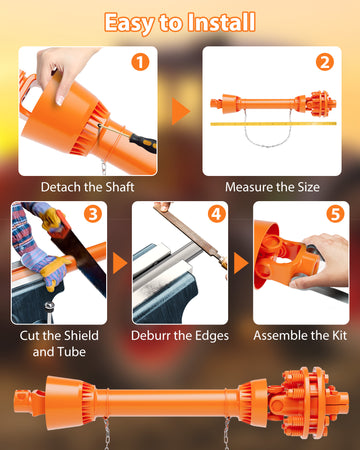 Easy to Install

1

Detach the Shaft

2

Measure the Size

3

Cut the Shield and Tube

4

Deburr the Edges

5

Assemble the Kit