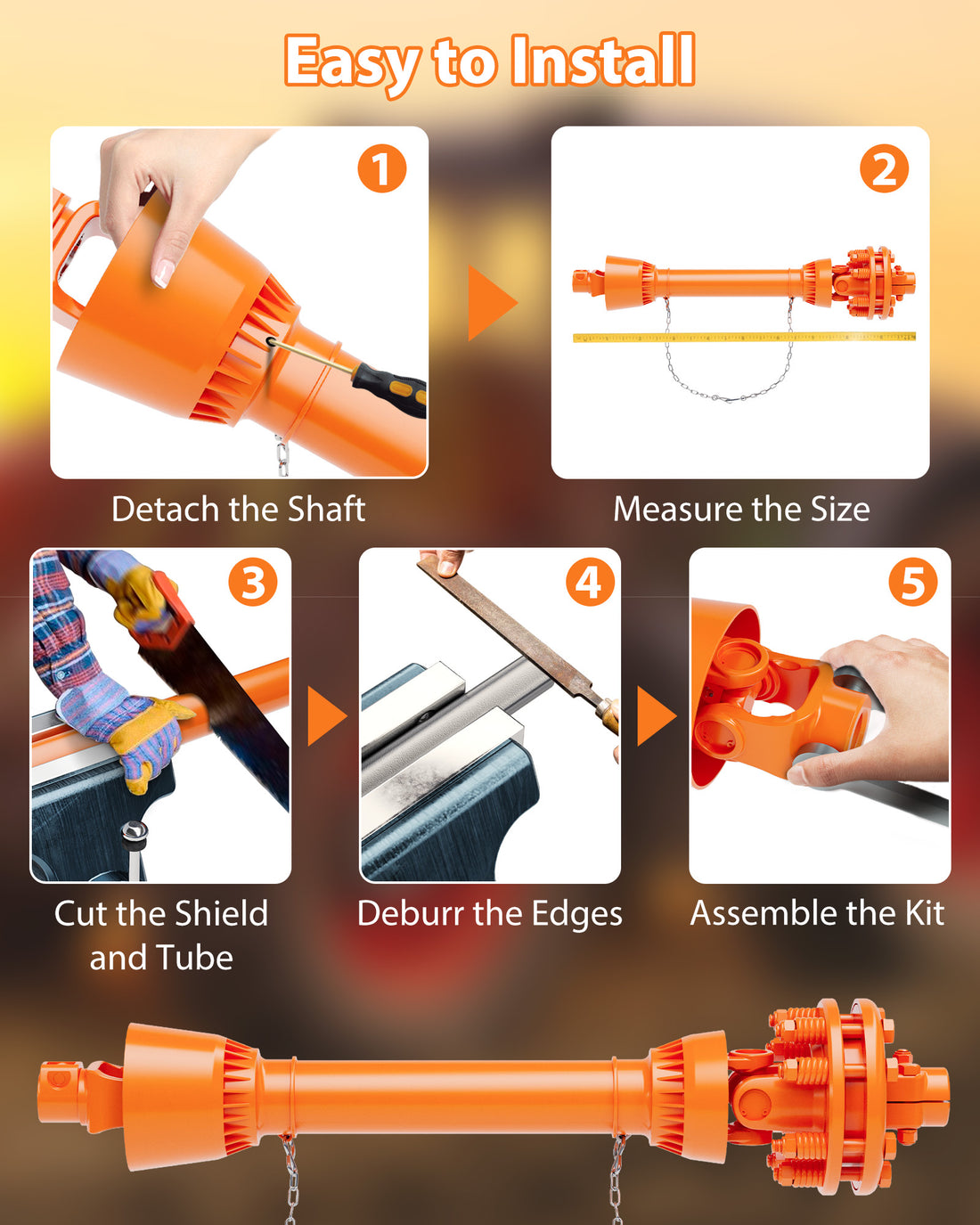 Easy to Install

1

Detach the Shaft

2

Measure the Size

3

Cut the Shield and Tube

4

Deburr the Edges

5

Assemble the Kit