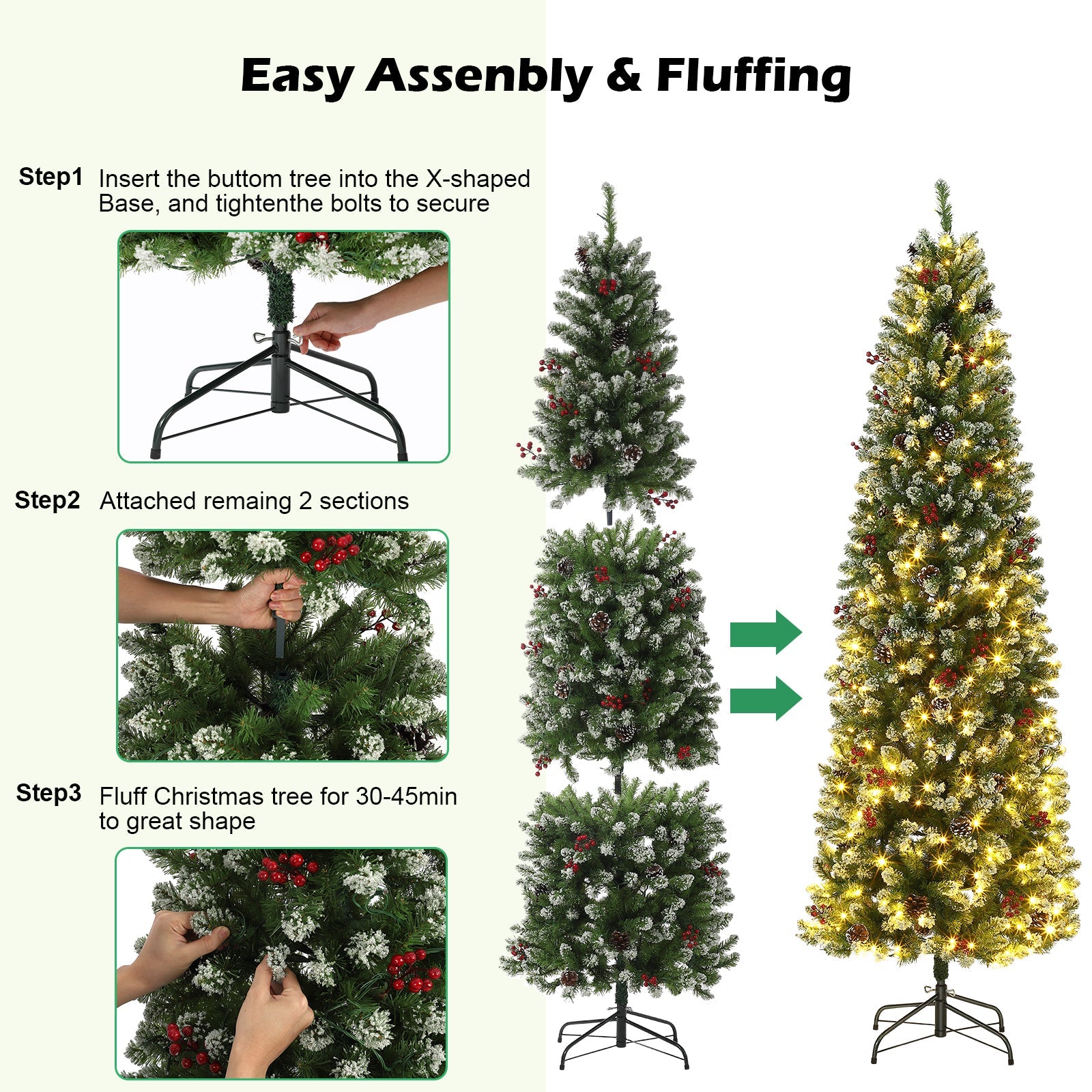 Easy Assenbly & Fluffing

Step1 Insert the buttom tree into the X-shaped Base, and tightenthe bolts to secure

Step2 Attached remaing 2 sections

Step3 Fluff Christmas tree for 30-45min to great shape